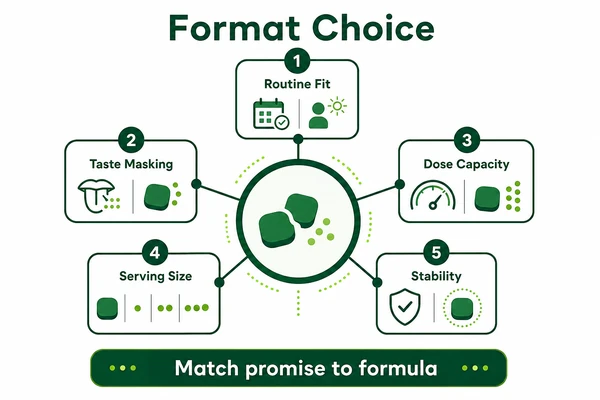 Format Choice

1
Routine Fit

2
Taste Masking

3
Dose Capacity

4
Serving Size

5
Stability

Match promise to formula