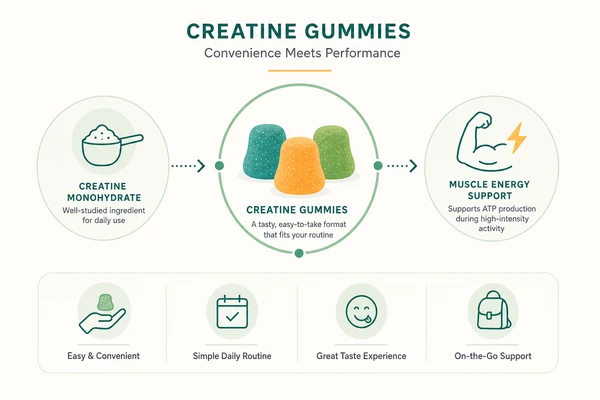 CREATINE GUMMIES
Convenience Meets Performance

CREATINE MONOHYDRATE
Well-studied ingredient for daily use

CREATINE GUMMIES
A tasty, easy-to-take format that fits your routine

MUSCLE ENERGY SUPPORT
Supports ATP production during high-intensity activity

Easy & Convenient

Simple Daily Routine

Great Taste Experience

On-the-Go Support